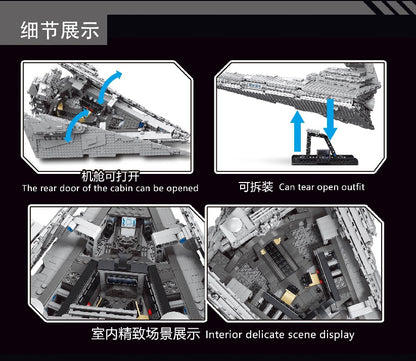 细节展示

机舱可打开
The rear door of the cabin can be opened

可拆装 Can tear open outfit

室内精致场景展示 Interior delicate scene display