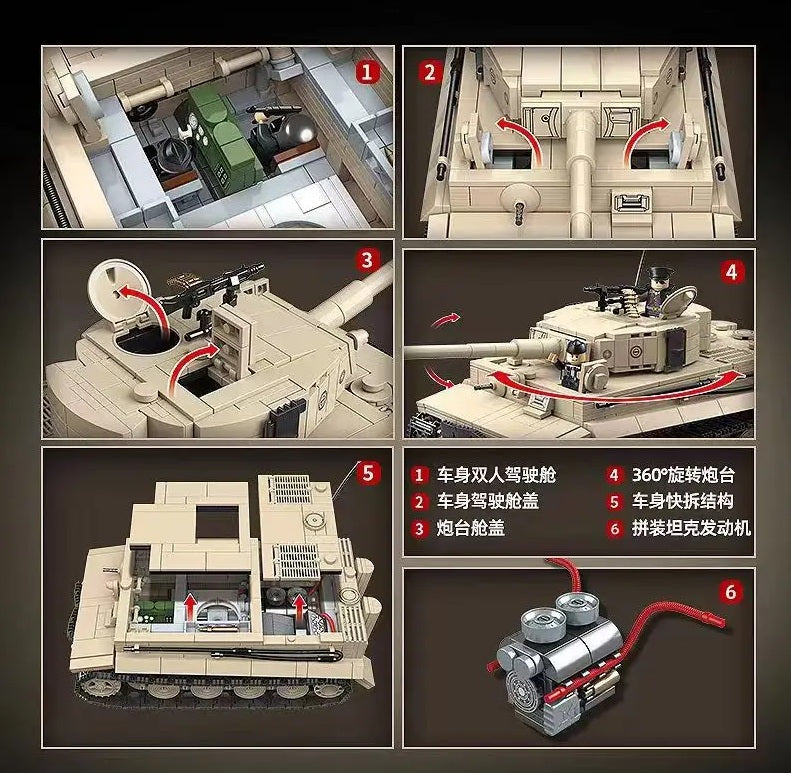 1

2

3

4

5

1 车身双人驾驶舱
2 车身驾驶舱盖
3 炮台舱盖
4 360°旋转炮台
5 车身快拆结构
6 拼装坦克发动机

6