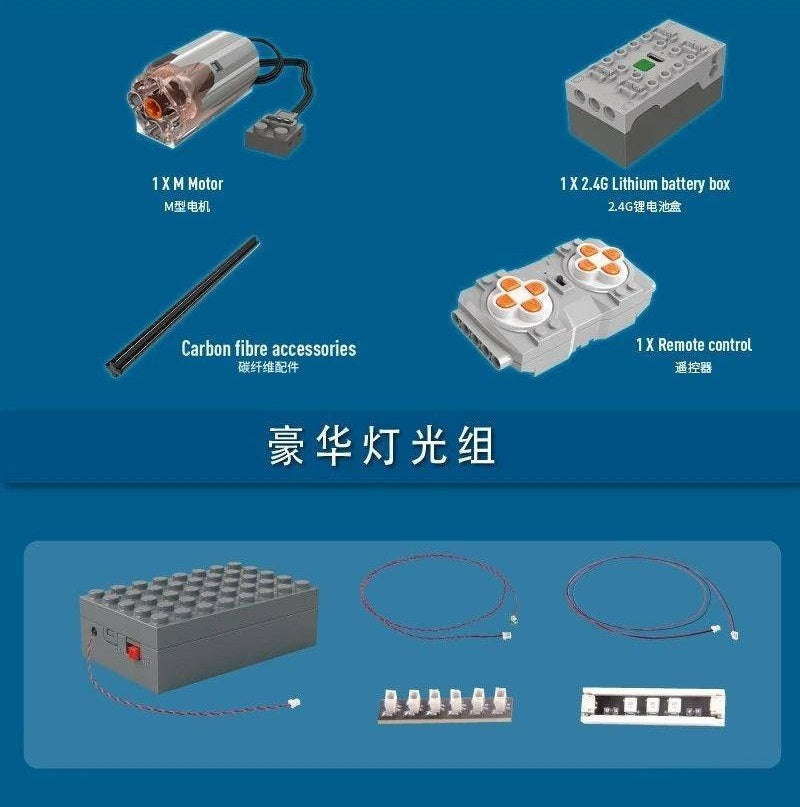 1 X M Motor
M型电机

1 X 2.4G Lithium battery box
2.4G锂电池盒

Carbon fibre accessories
碳纤维配件

1 X Remote control
遥控器

豪华灯光组